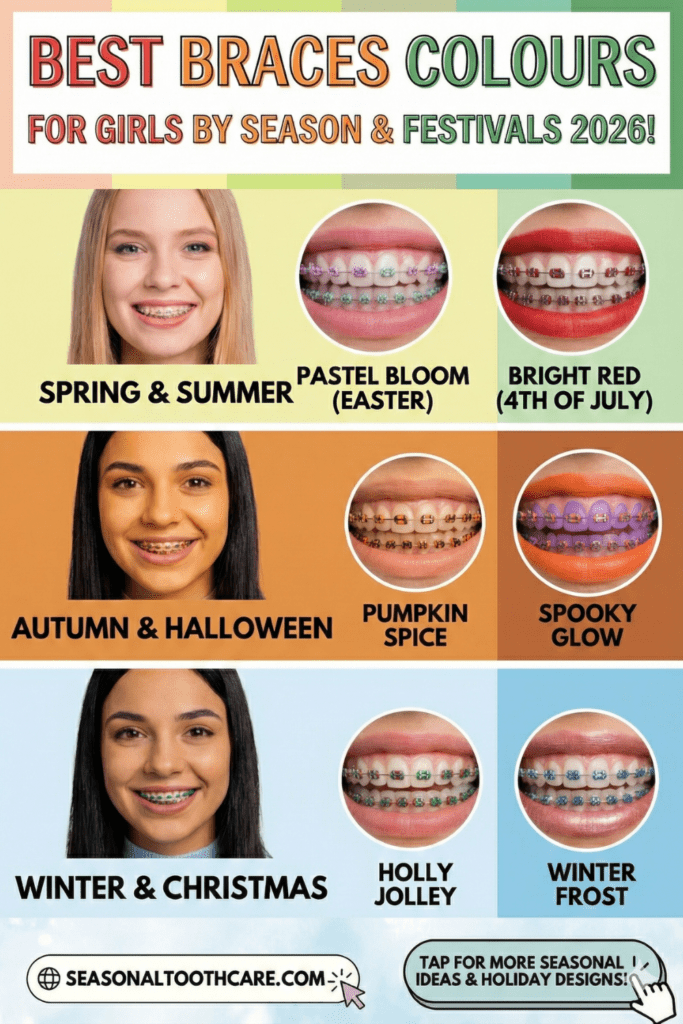 BEST BRACES COLOURS
FOR GIRLS BY SEASON & FESTIVALS 2026!

SPRING & SUMMER
PASTEL BLOOM (EASTER)
BRIGHT RED (4TH OF JULY)

AUTUMN & HALLOWEEN
PUMPKIN SPICE
SPOOKY GLOW

WINTER & CHRISTMAS
HOLLY JOLLEY
WINTER FROST

SEASONALTOOTHCARE.COM
TAP FOR MORE SEASONAL IDEAS & HOLIDAY DESIGNS!