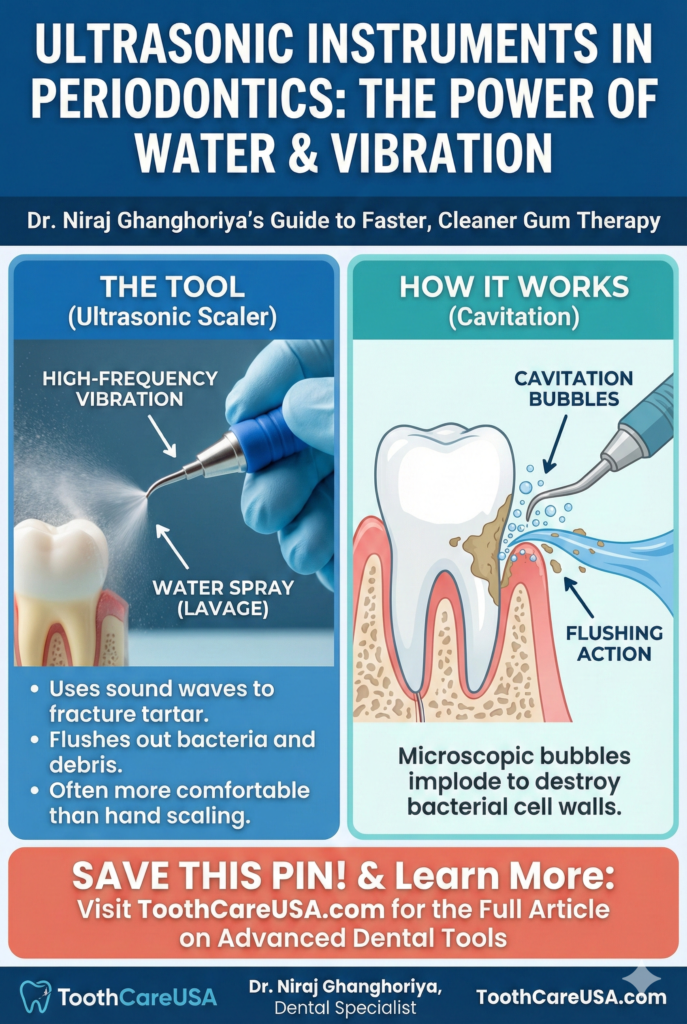 ULTRASONIC INSTRUMENTS IN PERIODONTICS: THE POWER OF WATER & VIBRATION

Dr. Niraj Ghanghoriya's Guide to Faster, Cleaner Gum Therapy

THE TOOL
(Ultrasonic Scaler)

HIGH-FREQUENCY VIBRATION

WATER SPRAY (LAVAGE)

• Uses sound waves to fracture tartar.
• Flushes out bacteria and debris.
• Often more comfortable than hand scaling.

HOW IT WORKS
(Cavitation)

CAVITATION BUBBLES

FLUSHING ACTION

Microscopic bubbles implode to destroy bacterial cell walls.

SAVE THIS PIN! & Learn More:
Visit ToothCareUSA.com for the Full Article on Advanced Dental Tools

ToothCareUSA

Dr. Niraj Ghanghoriya, Dental Specialist

ToothCareUSA.com