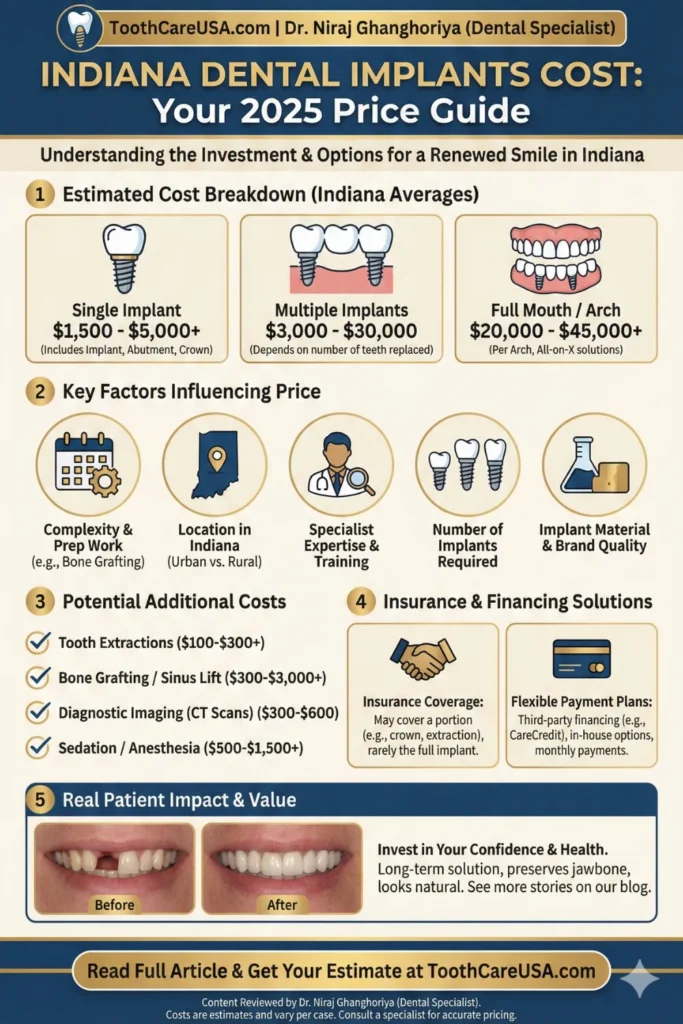 ToothCareUSA.com | Dr. Niraj Ghanghoriya (Dental Specialist)

INDIANA DENTAL IMPLANTS COST: Your 2025 Price Guide

Understanding the Investment & Options for a Renewed Smile in Indiana

1 Estimated Cost Breakdown (Indiana Averages)

Single Implant
$1,500 - $5,000+
(Includes Implant, Abutment, Crown)

Multiple Implants
$3,000 - $30,000
(Depends on number of teeth replaced)

Full Mouth / Arch
$20,000 - $45,000+
(Per Arch, All-on-X solutions)

2 Key Factors Influencing Price

Complexity & Prep Work
(e.g., Bone Grafting)

Location in Indiana
(Urban vs. Rural)

Specialist Expertise & Training

Number of Implants Required

Implant Material & Brand Quality

3 Potential Additional Costs

Tooth Extractions ($100-$300+)

Bone Grafting / Sinus Lift ($300-$3,000+)

Diagnostic Imaging (CT Scans) ($300-$600)

Sedation / Anesthesia ($500-$1,500+)

4 Insurance & Financing Solutions

Insurance Coverage:
May cover a portion (e.g., crown, extraction), rarely the full implant.

Flexible Payment Plans:
Third-party financing (e.g., CareCredit), in-house options, monthly payments.

5 Real Patient Impact & Value

Before

After

Invest in Your Confidence & Health.
Long-term solution, preserves jawbone, looks natural. See more stories on our blog.

Read Full Article & Get Your Estimate at ToothCareUSA.com

Content Reviewed by Dr. Niraj Ghanghoriya (Dental Specialist).
Costs are estimates and vary per case. Consult a specialist for accurate pricing.