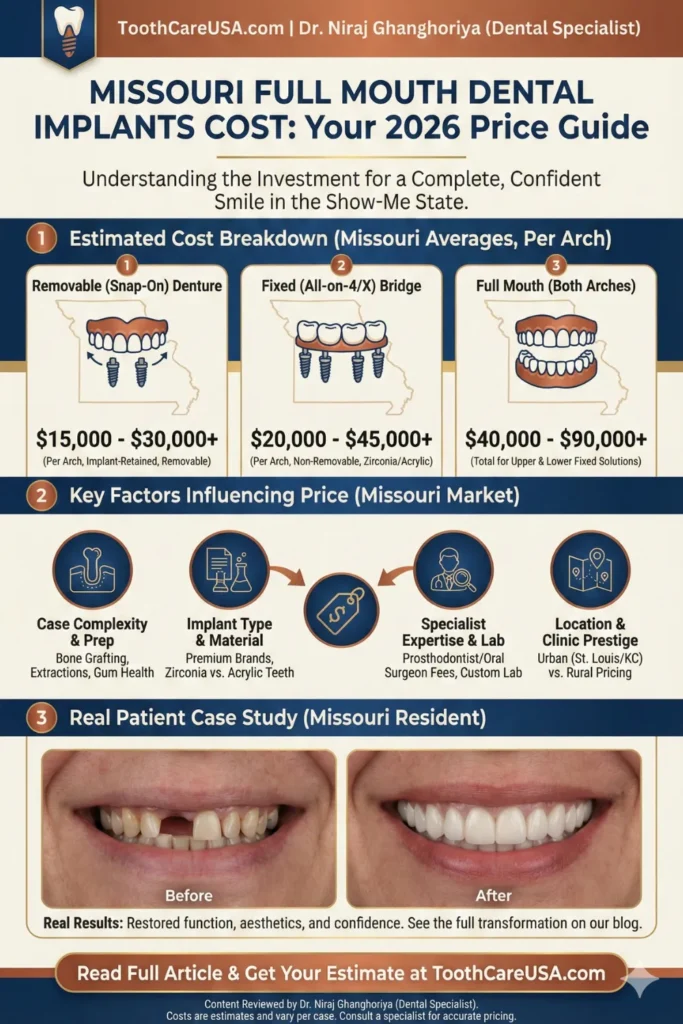 ToothCareUSA.com | Dr. Niraj Ghanghoriya (Dental Specialist)

MISSOURI FULL MOUTH DENTAL IMPLANTS COST: Your 2026 Price Guide

Understanding the Investment for a Complete, Confident Smile in the Show-Me State.

1 Estimated Cost Breakdown (Missouri Averages, Per Arch)

1 Removable (Snap-On) Denture
$15,000 - $30,000+
(Per Arch, Implant-Retained, Removable)

2 Fixed (All-on-4/X) Bridge
$20,000 - $45,000+
(Per Arch, Non-Removable, Zirconia/Acrylic)

3 Full Mouth (Both Arches)
$40,000 - $90,000+
(Total for Upper & Lower Fixed Solutions)

2 Key Factors Influencing Price (Missouri Market)

Case Complexity & Prep
Bone Grafting, Extractions, Gum Health

Implant Type & Material
Premium Brands, Zirconia vs. Acrylic Teeth

Specialist Expertise & Lab
Prosthodontist/Oral Surgeon Fees, Custom Lab

Location & Clinic Prestige
Urban (St. Louis/KC) vs. Rural Pricing

3 Real Patient Case Study (Missouri Resident)

Before

After

Real Results: Restored function, aesthetics, and confidence. See the full transformation on our blog.

Read Full Article & Get Your Estimate at ToothCareUSA.com

Content Reviewed by Dr. Niraj Ghanghoriya (Dental Specialist).
Costs are estimates and vary per case. Consult a specialist for accurate pricing.