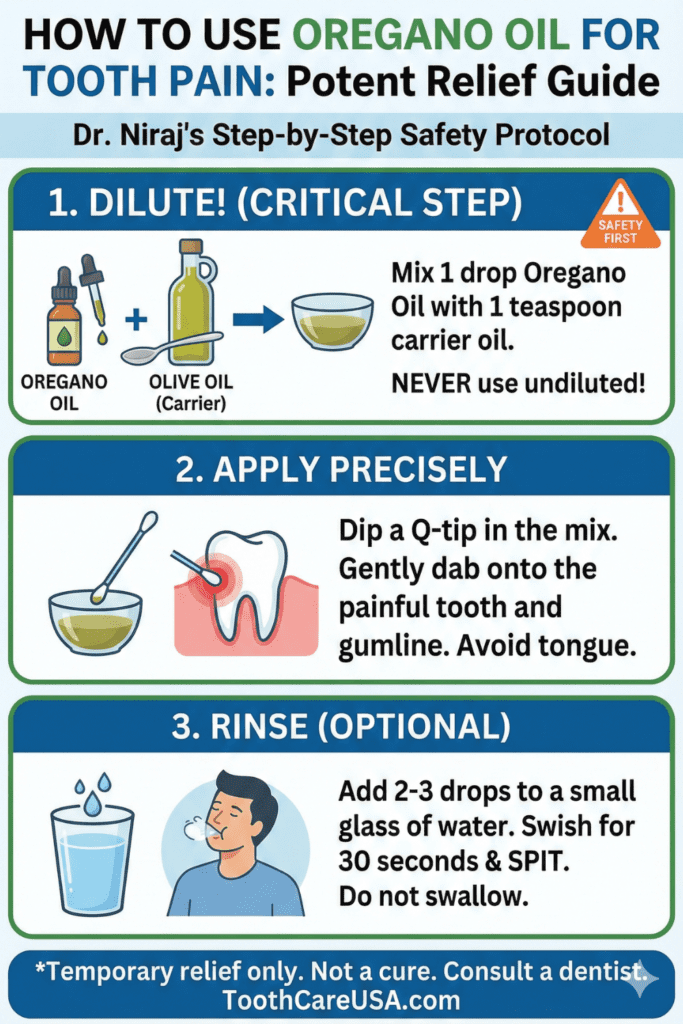 HOW TO USE OREGANO OIL FOR TOOTH PAIN: Potent Relief Guide

Dr. Niraj's Step-by-Step Safety Protocol

1. DILUTE! (CRITICAL STEP)

SAFETY FIRST

OREGANO OIL

OLIVE OIL (Carrier)

Mix 1 drop Oregano Oil with 1 teaspoon carrier oil.

NEVER use undiluted!

2. APPLY PRECISELY

Dip a Q-tip in the mix. Gently dab onto the painful tooth and gumline. Avoid tongue.

3. RINSE (OPTIONAL)

Add 2-3 drops to a small glass of water. Swish for 30 seconds & SPIT. Do not swallow.

*Temporary relief only. Not a cure. Consult a dentist. ToothCareUSA.com