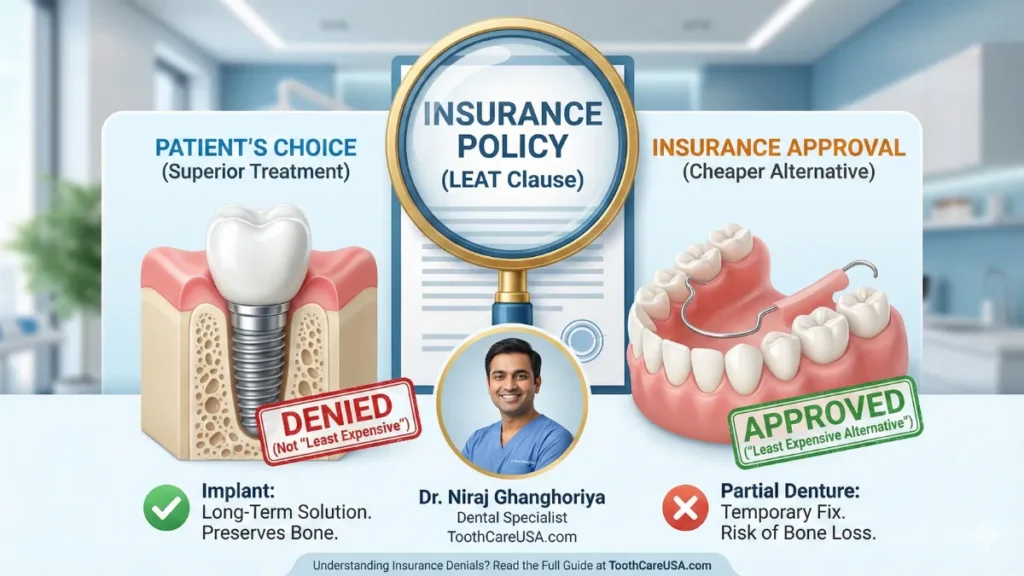 PATIENT'S CHOICE
(Superior Treatment)

INSURANCE POLICY
(LEAT Clause)

INSURANCE APPROVAL
(Cheaper Alternative)

DENIED
(Not "Least Expensive")

APPROVED
("Least Expensive Alternative")

Implant:
Long-Term Solution.
Preserves Bone.

Dr. Niraj Ghanghoriya
Dental Specialist
ToothCareUSA.com

Partial Denture:
Temporary Fix.
Risk of Bone Loss.

Understanding Insurance Denials? Read the Full Guide at ToothCareUSA.com